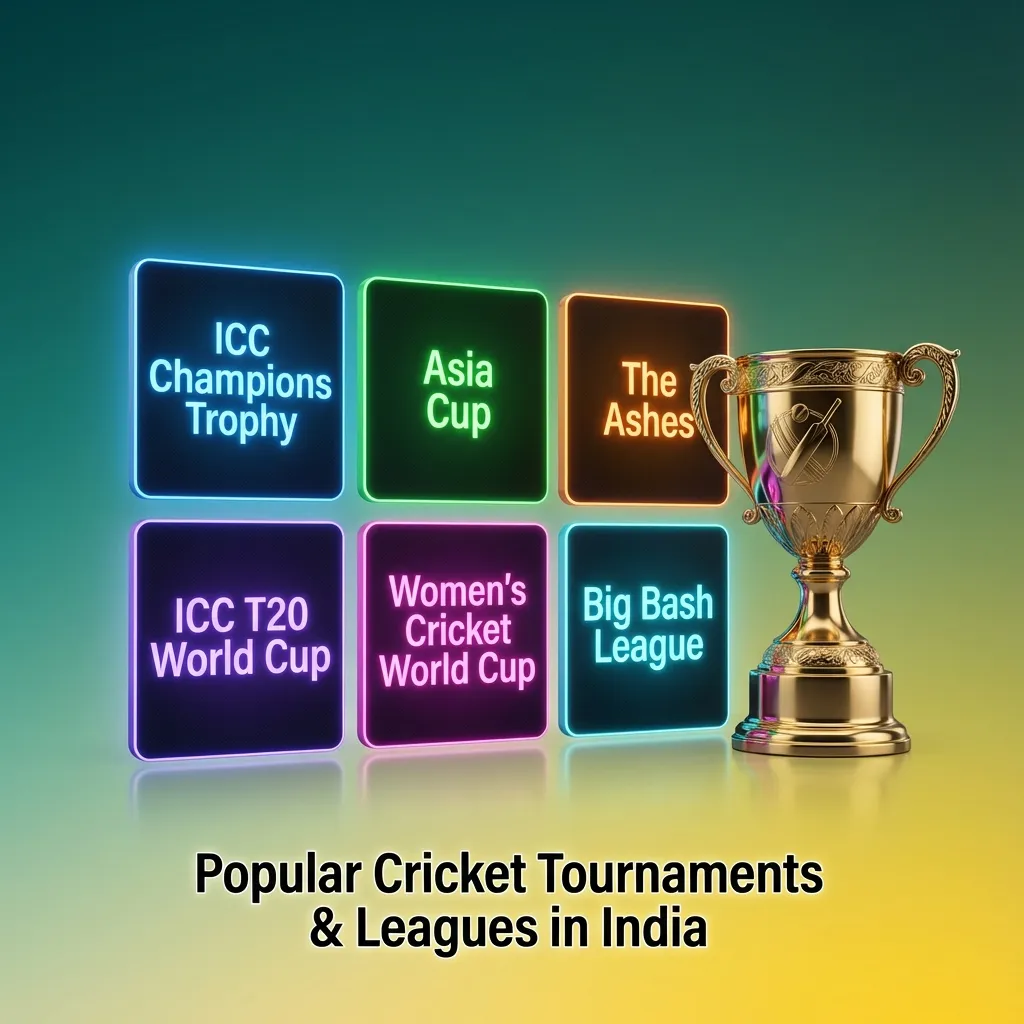 ICC Champions Trophy

Asia Cup

The Ashes

ICC T20 World Cup

Women's Cricket World Cup

Big Bash League

Popular Cricket Tournaments & Leagues in India